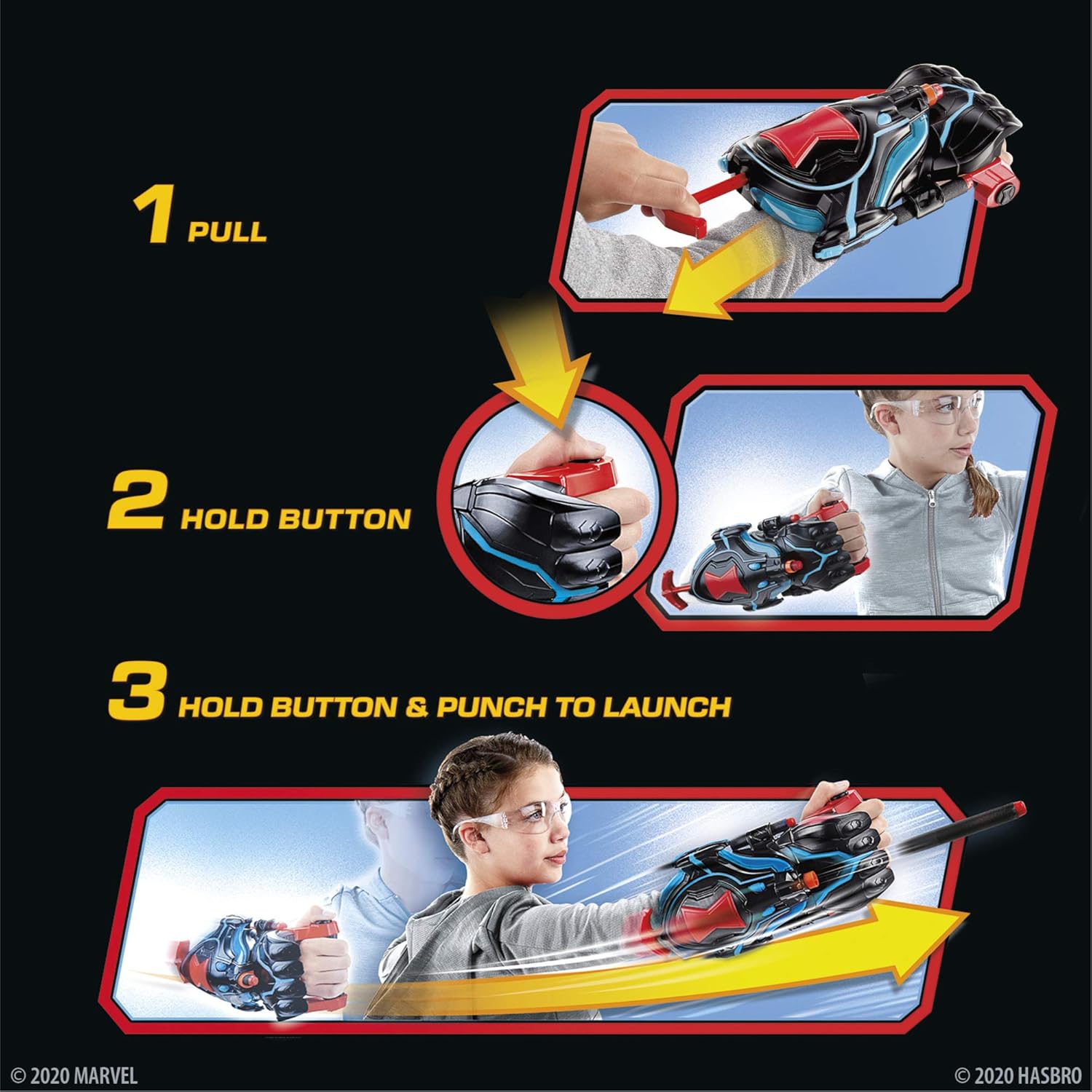 1 PULL

2 HOLD BUTTON

3 HOLD BUTTON & PUNCH TO LAUNCH

© 2020 MARVEL

© 2020 HASBRO