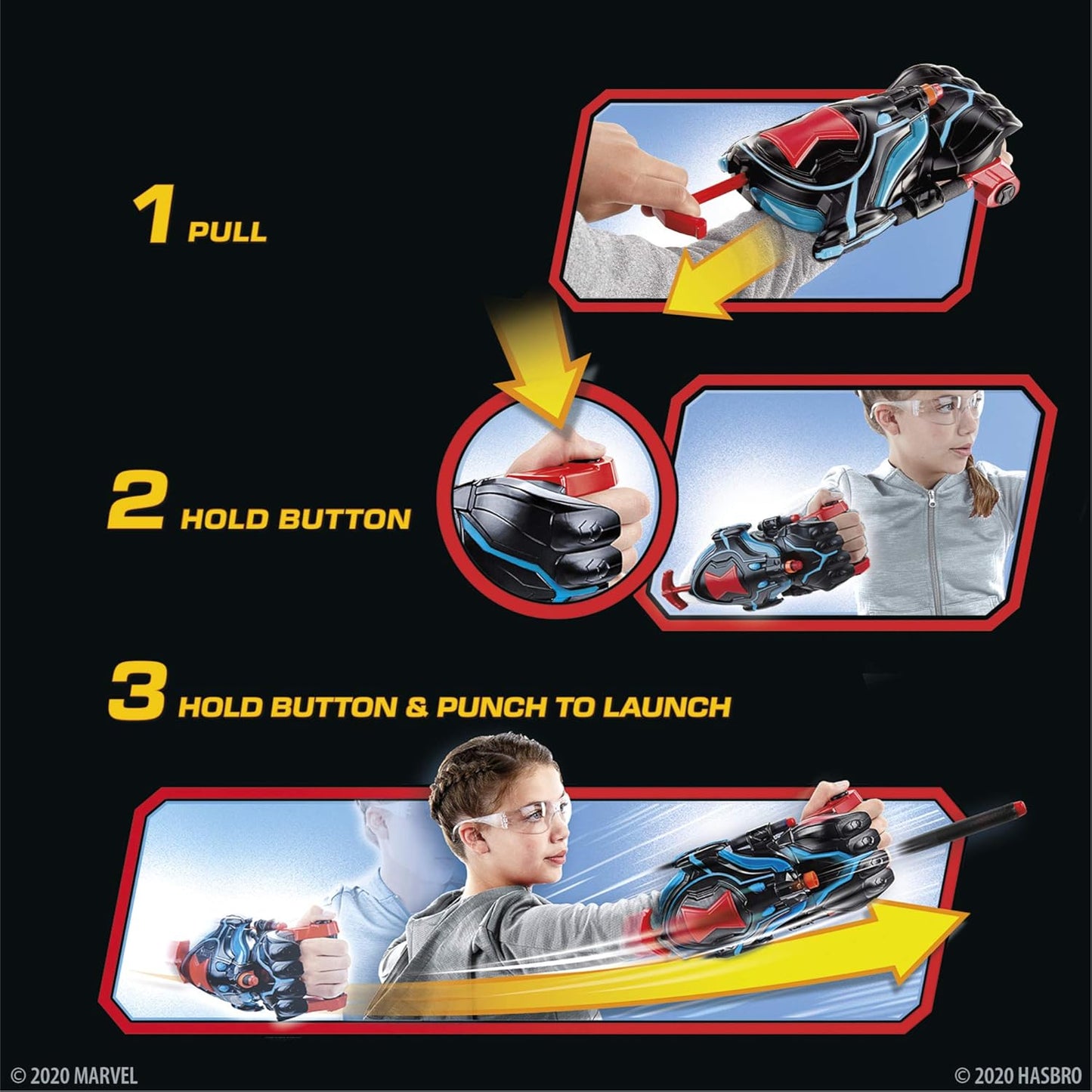 1 PULL

2 HOLD BUTTON

3 HOLD BUTTON & PUNCH TO LAUNCH

© 2020 MARVEL

© 2020 HASBRO