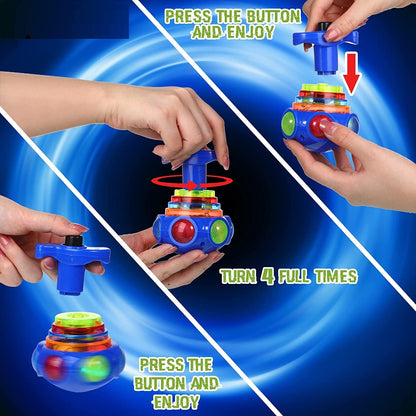 PRESS THE BUTTON AND ENJOY

TURN 4 FULL TIMES

PRESS THE BUTTON AND ENJOY