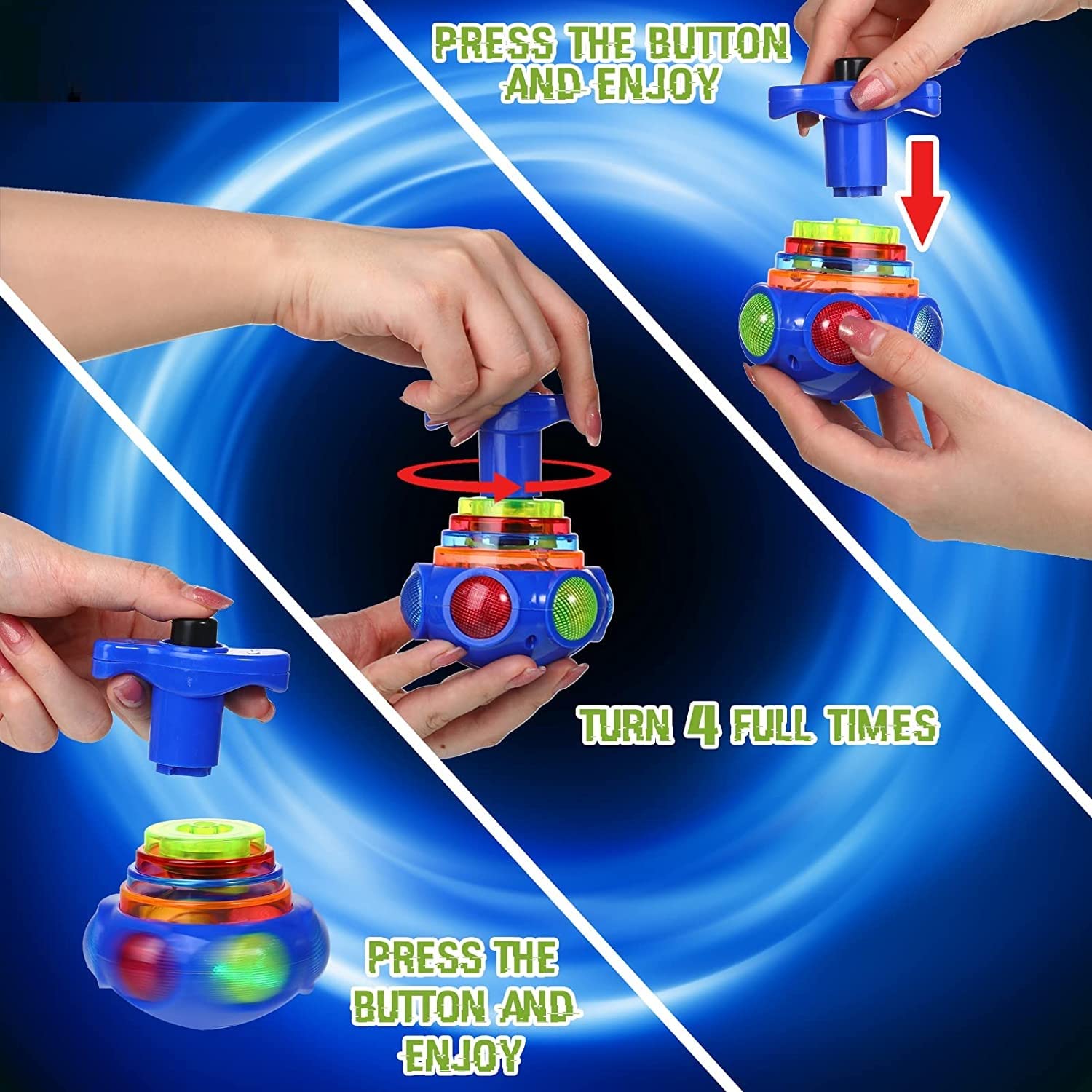 PRESS THE BUTTON AND ENJOY

TURN 4 FULL TIMES

PRESS THE BUTTON AND ENJOY